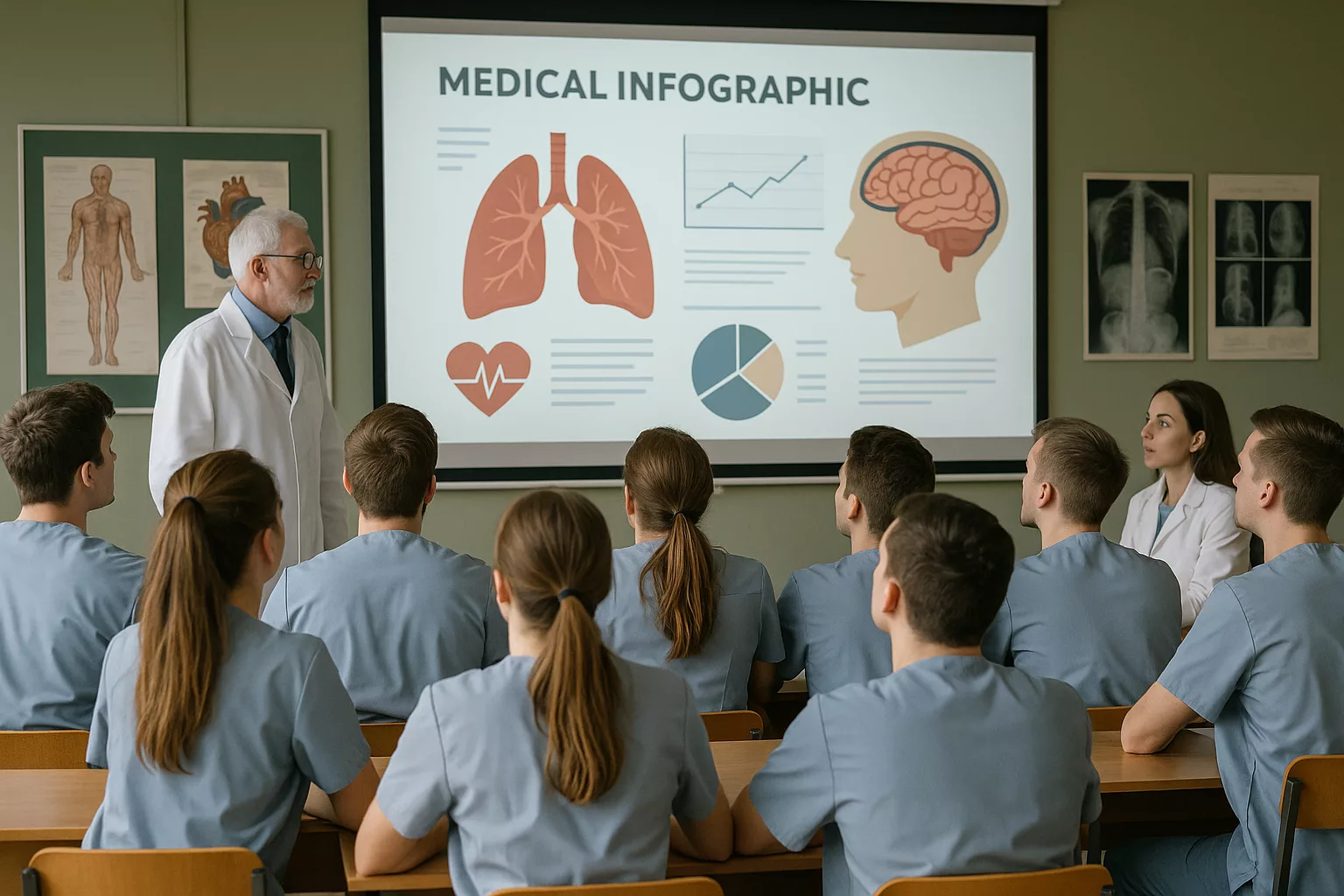 MEDICAL INFOGRAPHIC